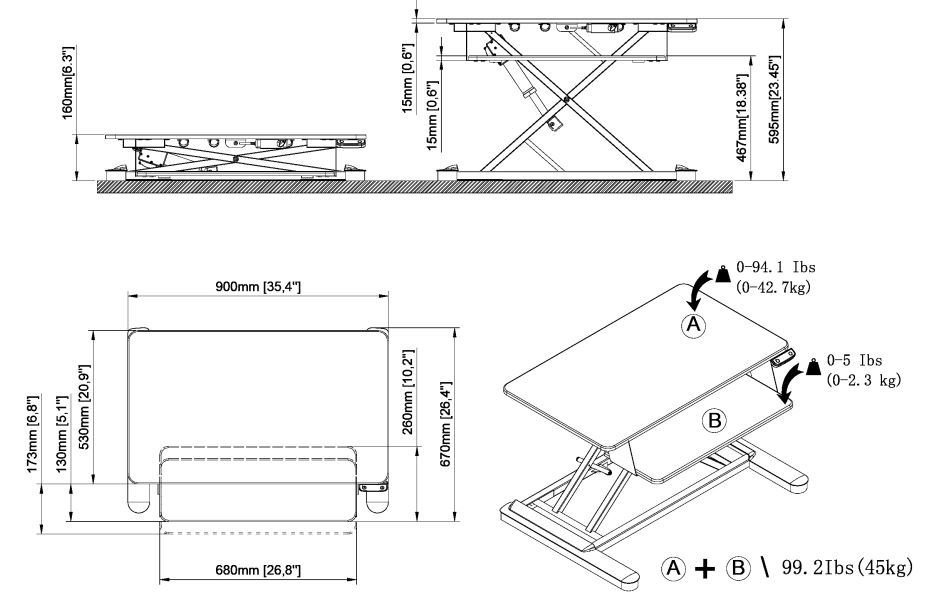 160mm[6.3"]

15mm [0,6"]
15mm [0,6"]
467mm[18.38"]
595mm[23.45"]

900mm [35,4"]
173mm [6,8"]
130mm [5,1"]
530mm [20,9"]
260mm [10,2"]
670mm [26,4"]
680mm [26,8"]

0-94.1 Ibs
(0-42.7kg)
A
0-5 Ibs
(0-2.3 kg)
B

A + B \ 99.2Ibs(45kg)