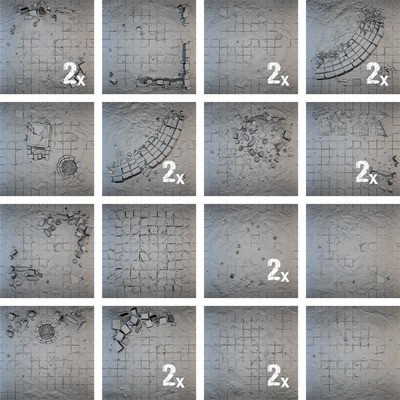 2x

2x

2x

2x

2x

2x

2x

2x