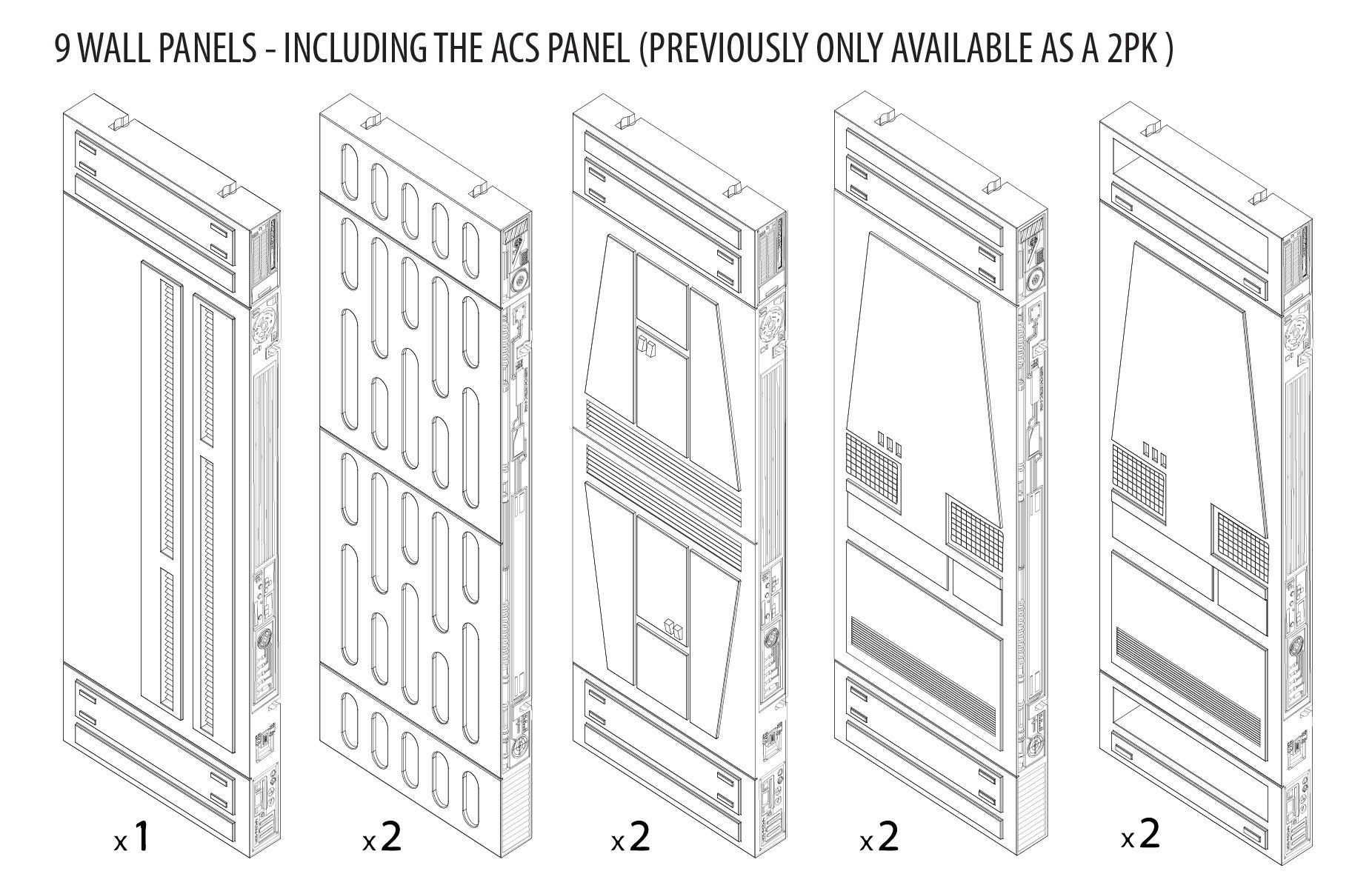 9 WALL PANELS - INCLUDING THE ACS PANEL (PREVIOUSLY ONLY AVAILABLE AS A 2PK )

x1

x2

x2

x2

x2